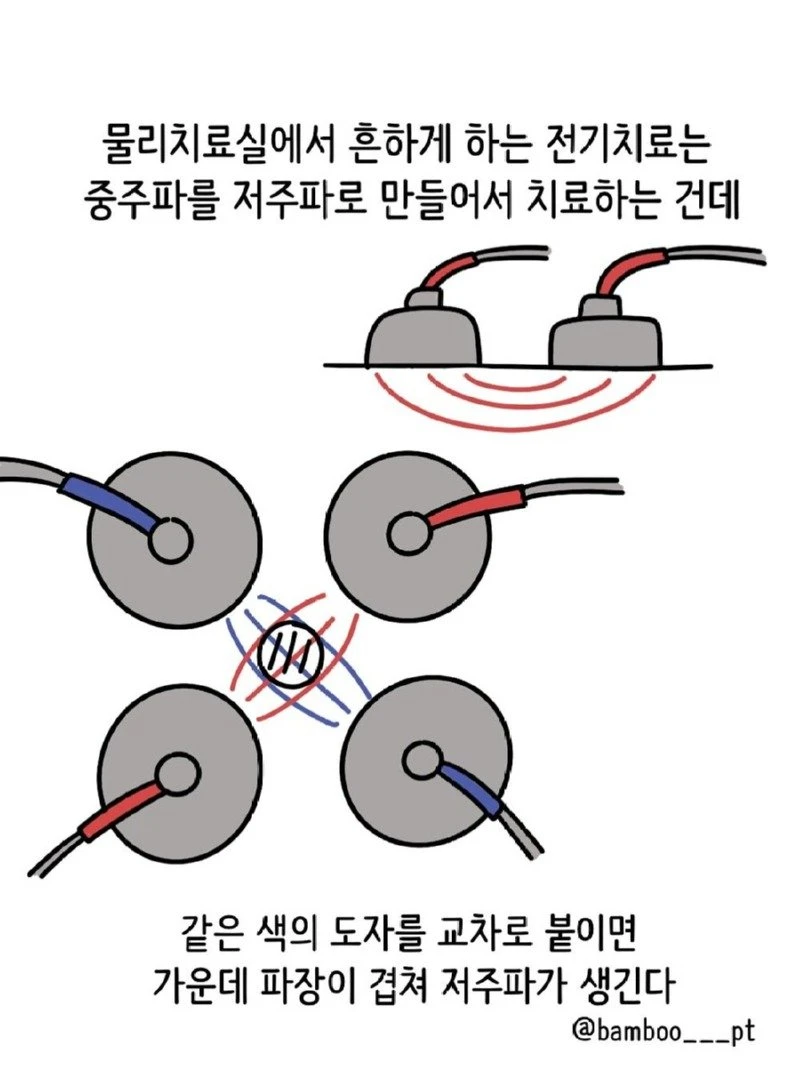 물리치료실에서 흔하게 하는 전기치료는
중주파를 저주파로 만들어서 치료하는 건데

같은 색의 도자를 교차로 붙이면
가운데 파장이 겹쳐 저주파가 생긴다

@bamboo___pt